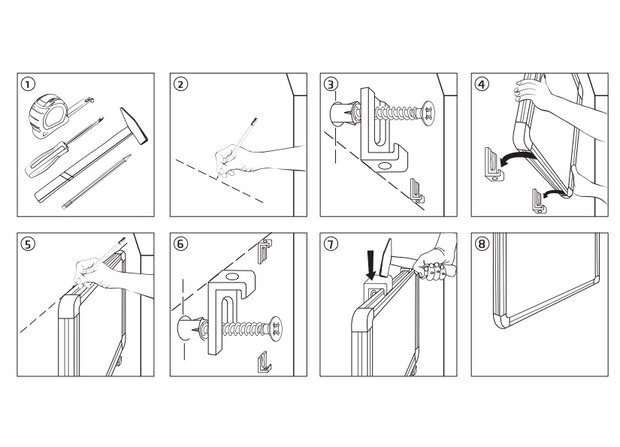 1
2
3
4
5
6
7
8